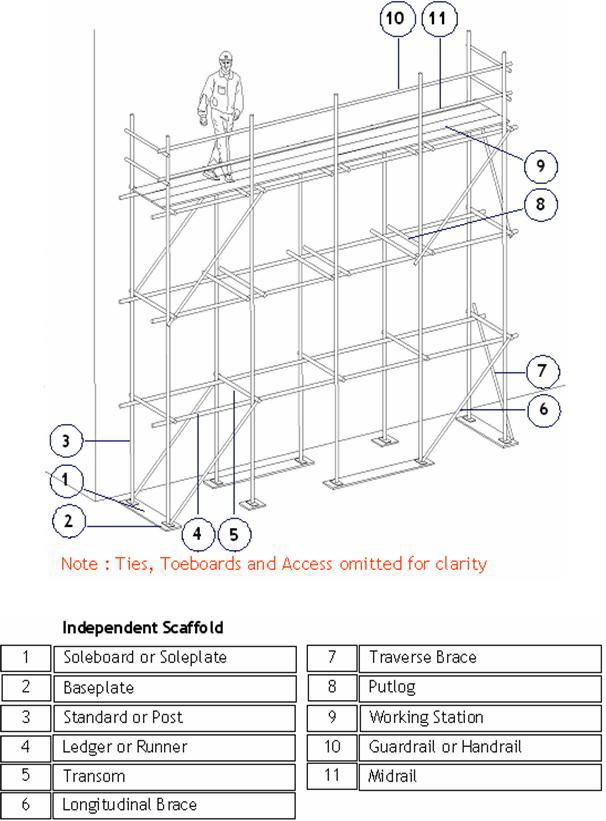 10
11
9
8
7
6
3
1
2
4
5

Note : Ties, Toeboards and Access omitted for clarity

Independent Scaffold

| 1 | Soleboard or Soleplate |
|---|---|
| 2 | Baseplate |
| 3 | Standard or Post |
| 4 | Ledger or Runner |
| 5 | Transom |
| 6 | Longitudinal Brace |

| 7 | Traverse Brace |
|---|---|
| 8 | Putlog |
| 9 | Working Station |
| 10 | Guardrail or Handrail |
| 11 | Midrail |